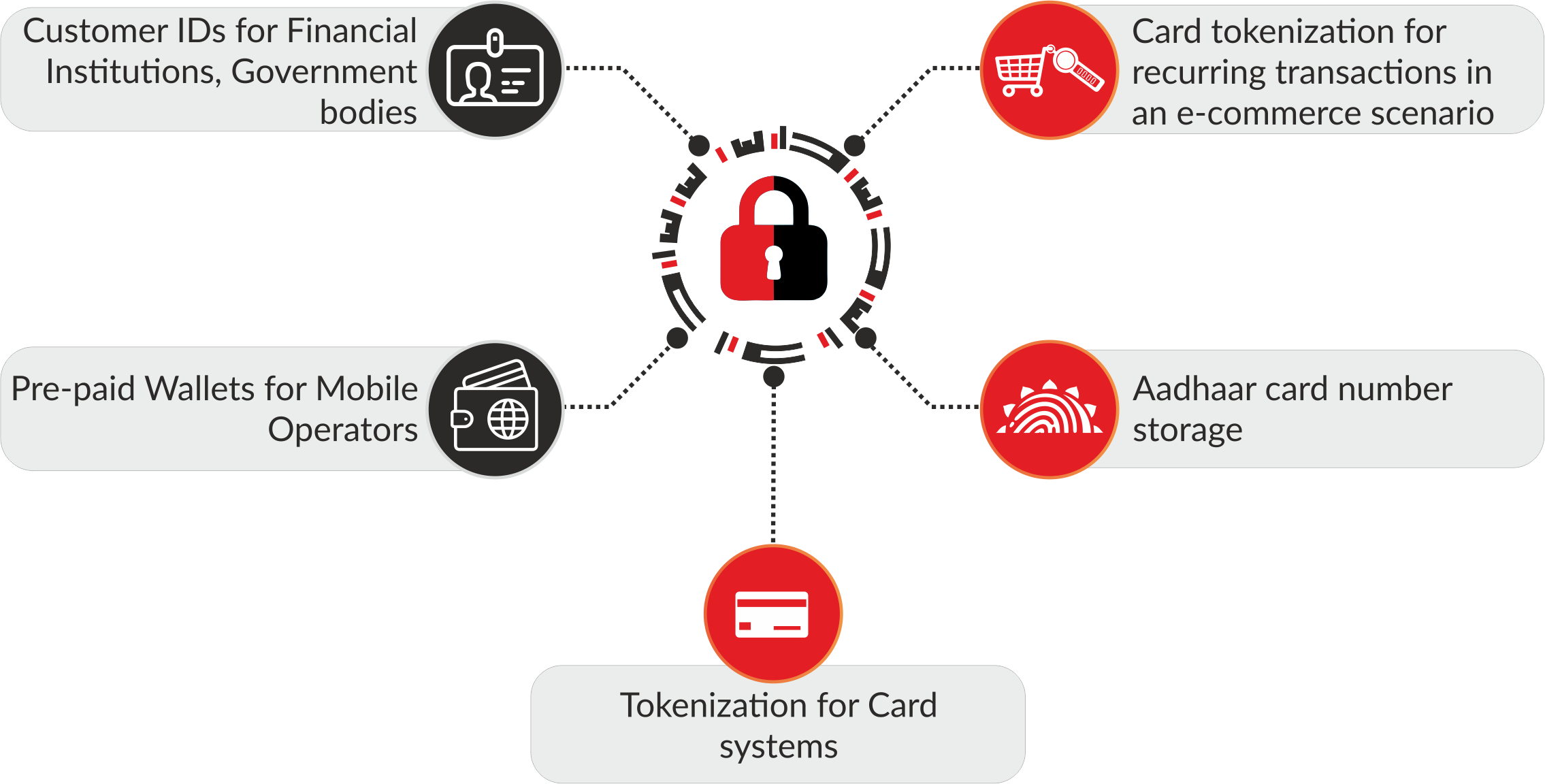 Customer IDs for Financial Institutions, Government bodies

Card tokenization for recurring transactions in an e-commerce scenario

Pre-paid Wallets for Mobile Operators

Aadhaar card number storage

Tokenization for Card systems